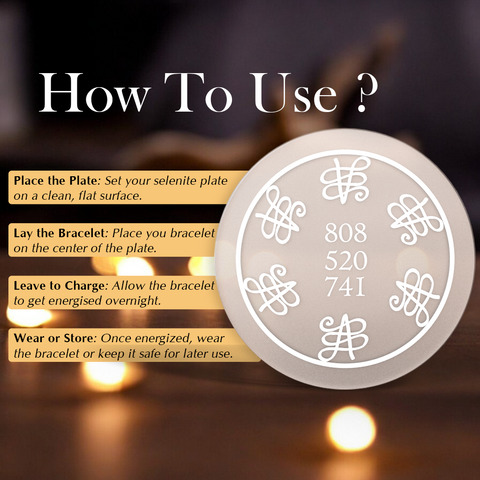 How To Use ?

Place the Plate: Set your selenite plate on a clean, flat surface.

Lay the Bracelet: Place you bracelet on the center of the plate.

Leave to Charge: Allow the bracelet to get energised overnight.

Wear or Store: Once energized, wear the bracelet or keep it safe for later use.

808
520
741